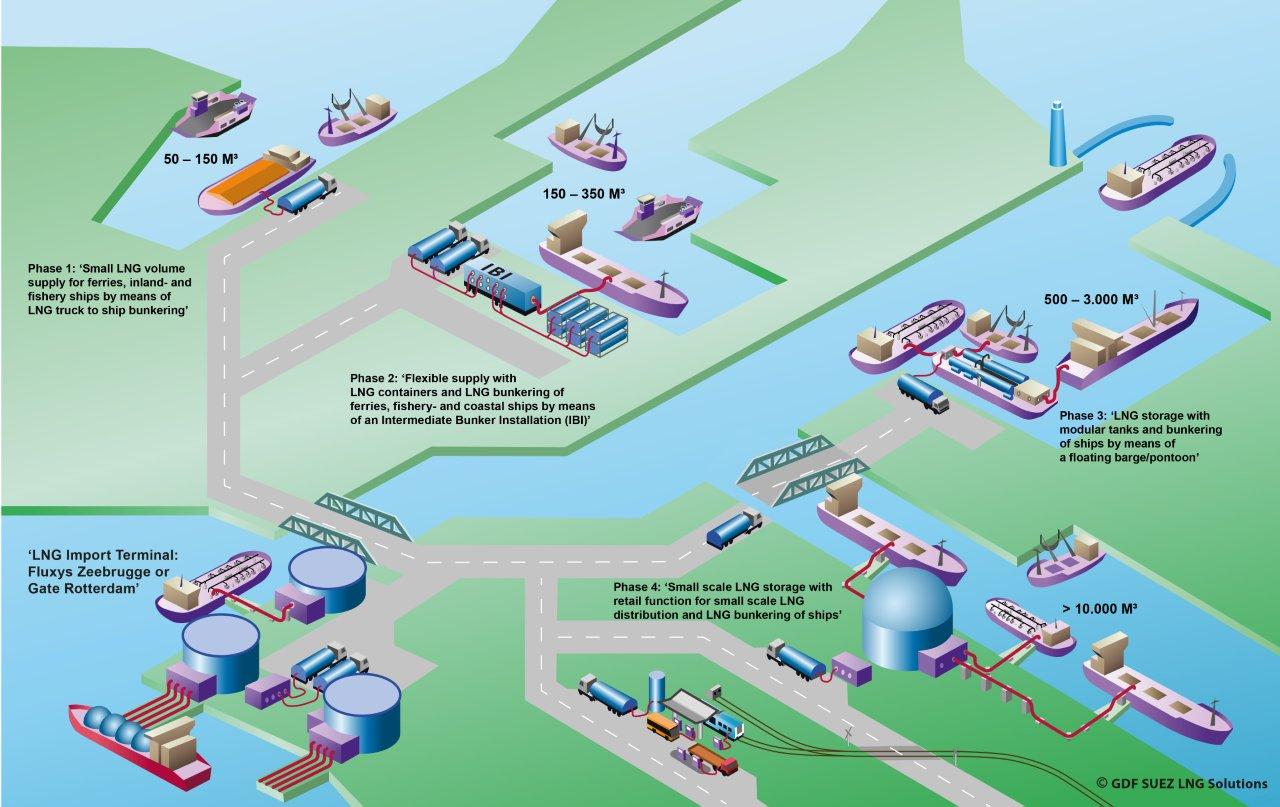 50 – 150 M³

150 – 350 M³

Phase 1: 'Small LNG volume supply for ferries, inland- and fishery ships by means of LNG truck to ship bunkering'

IBI

500 – 3.000 M³

Phase 2: 'Flexible supply with LNG containers and LNG bunkering of ferries, fishery- and coastal ships by means of an Intermediate Bunker Installation (IBI)'

Phase 3: 'LNG storage with modular tanks and bunkering of ships by means of a floating barge/pontoon'

'LNG Import Terminal: Fluxys Zeebrugge or Gate Rotterdam'

Phase 4: 'Small scale LNG storage with retail function for small scale LNG distribution and LNG bunkering of ships'

> 10.000 M³

© GDF SUEZ LNG Solutions